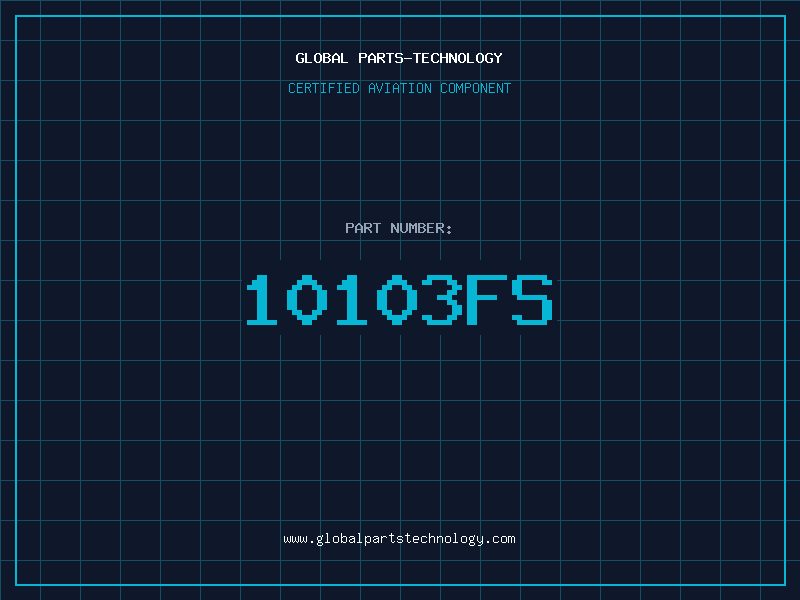 GLOBAL PARTS-TECHNOLOGY

CERTIFIED AVIATION COMPONENT

PART NUMBER:

10103FS

www.globalpartstechnology.com