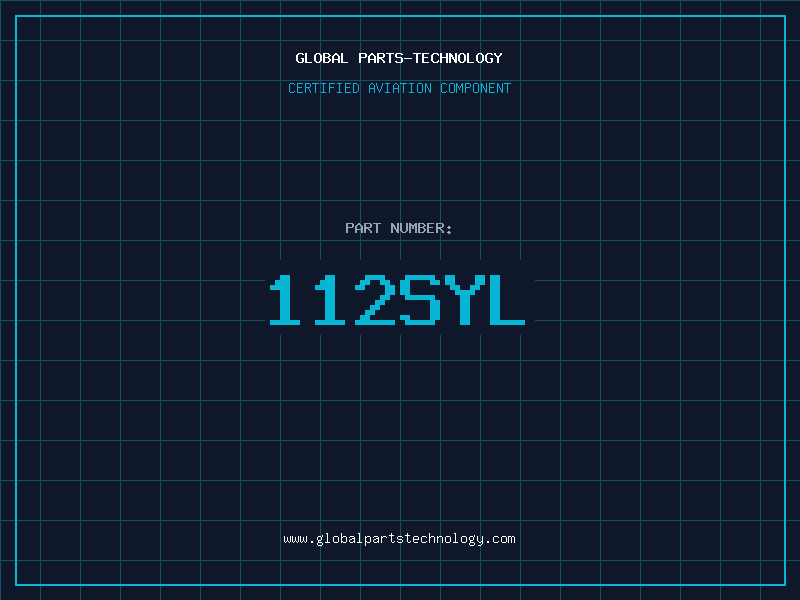 GLOBAL PARTS-TECHNOLOGY

CERTIFIED AVIATION COMPONENT

PART NUMBER:

112SYL

www.globalpartstechnology.com