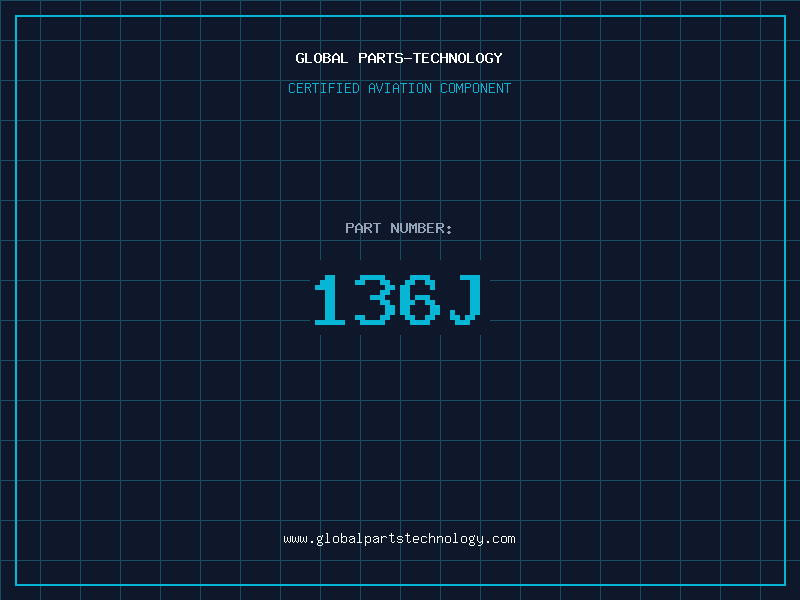 GLOBAL PARTS-TECHNOLOGY

CERTIFIED AVIATION COMPONENT

PART NUMBER:

136J

www.globalpartstechnology.com