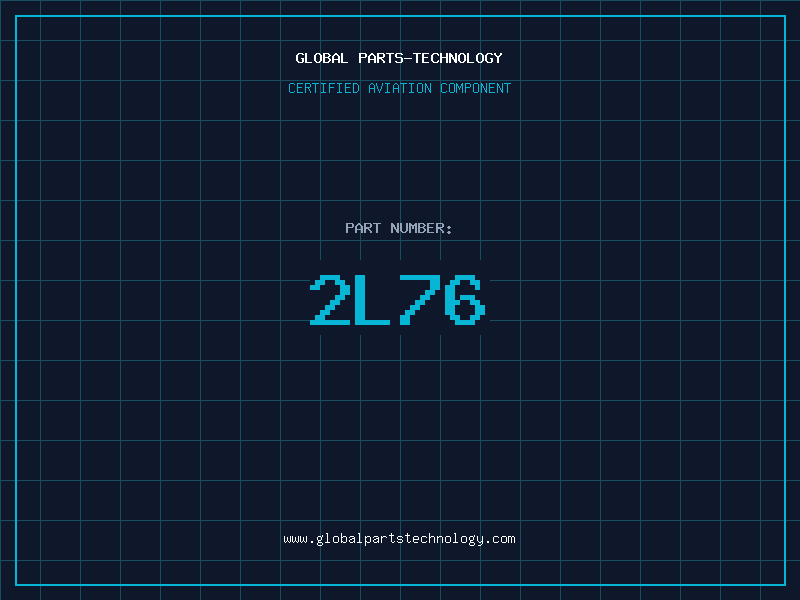 GLOBAL PARTS-TECHNOLOGY

CERTIFIED AVIATION COMPONENT

PART NUMBER:

2L76

www.globalpartstechnology.com