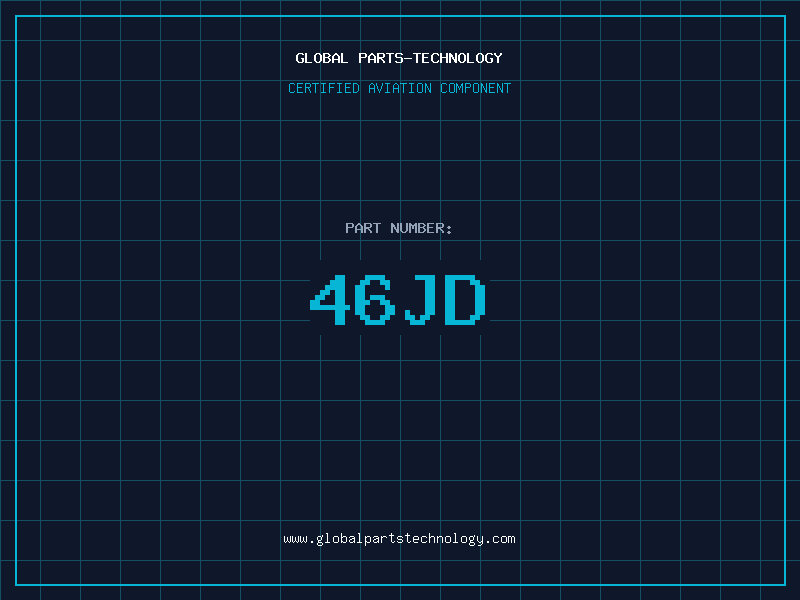 GLOBAL PARTS-TECHNOLOGY

CERTIFIED AVIATION COMPONENT

PART NUMBER:

46JD

www.globalpartstechnology.com