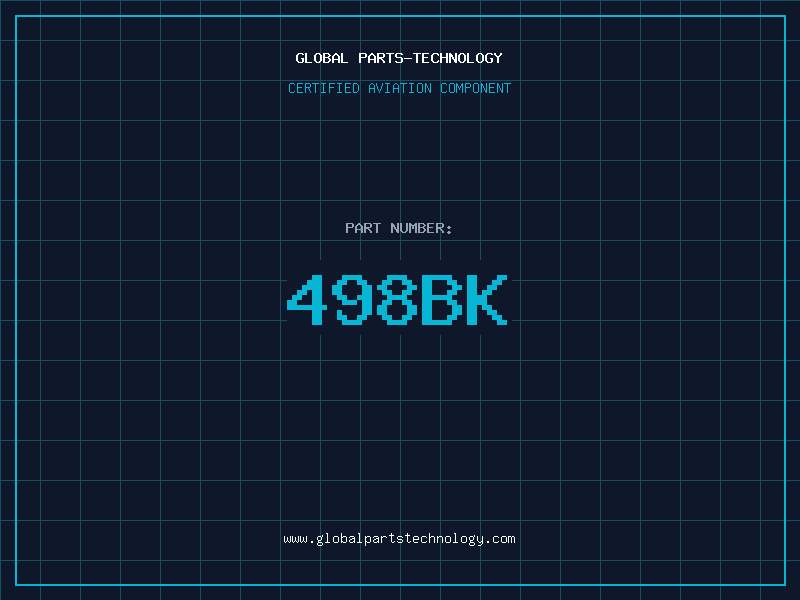 GLOBAL PARTS-TECHNOLOGY

CERTIFIED AVIATION COMPONENT

PART NUMBER:

498BK

www.globalpartstechnology.com