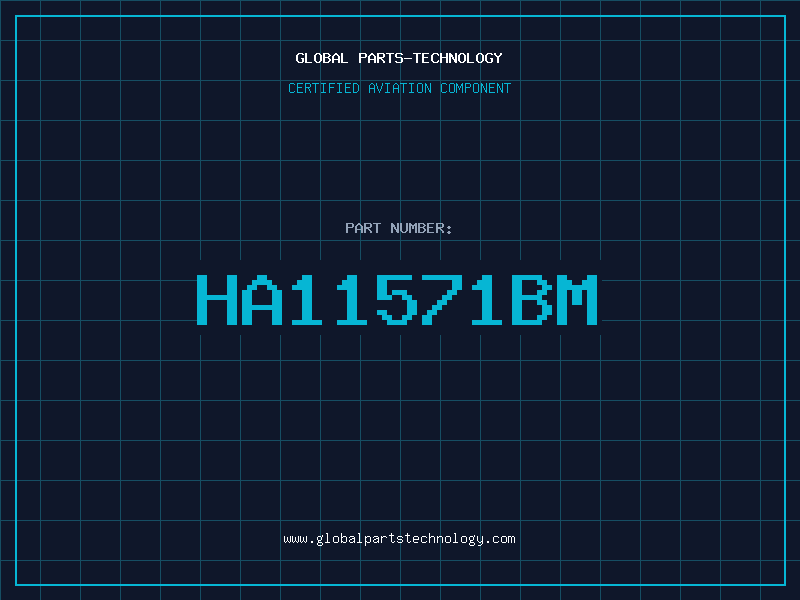 GLOBAL PARTS-TECHNOLOGY

CERTIFIED AVIATION COMPONENT

PART NUMBER:

HA11571BM

www.globalpartstechnology.com