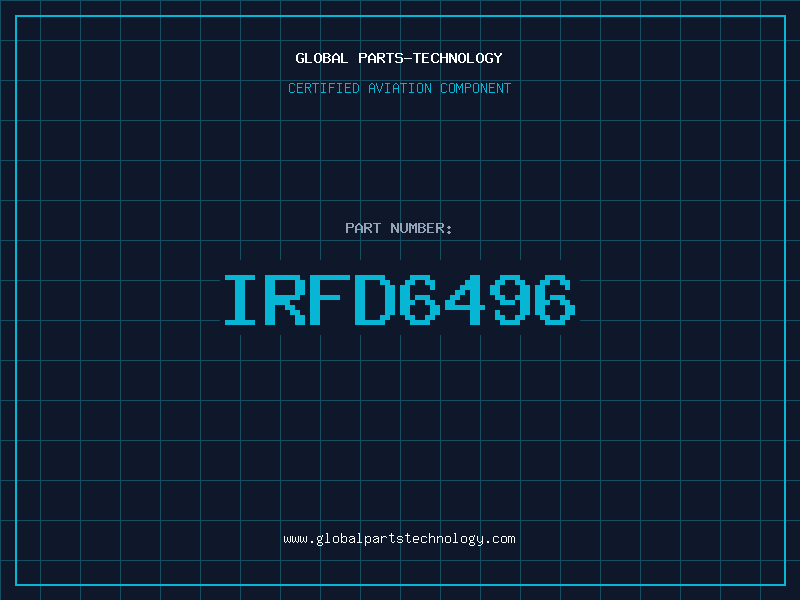 GLOBAL PARTS-TECHNOLOGY

CERTIFIED AVIATION COMPONENT

PART NUMBER:

IRFD6496

www.globalpartstechnology.com