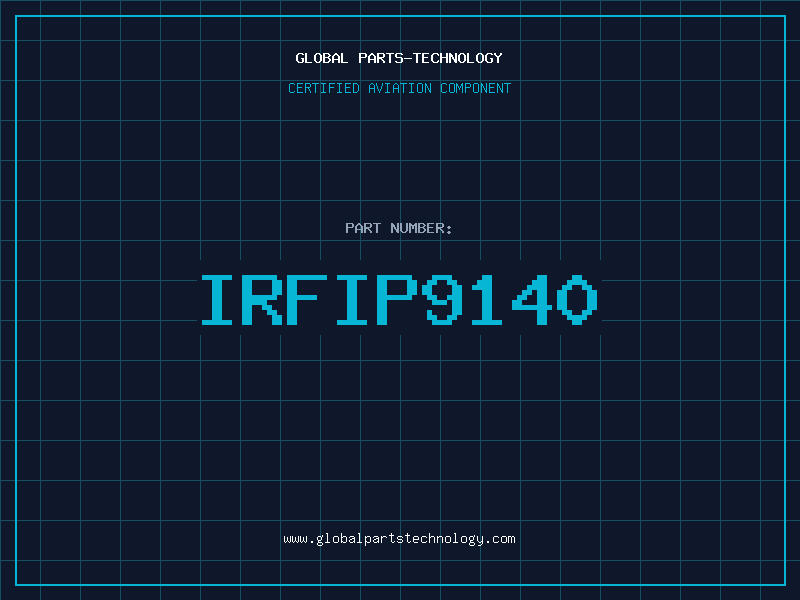 GLOBAL PARTS-TECHNOLOGY

CERTIFIED AVIATION COMPONENT

PART NUMBER:

IRFIP9140

www.globalpartstechnology.com