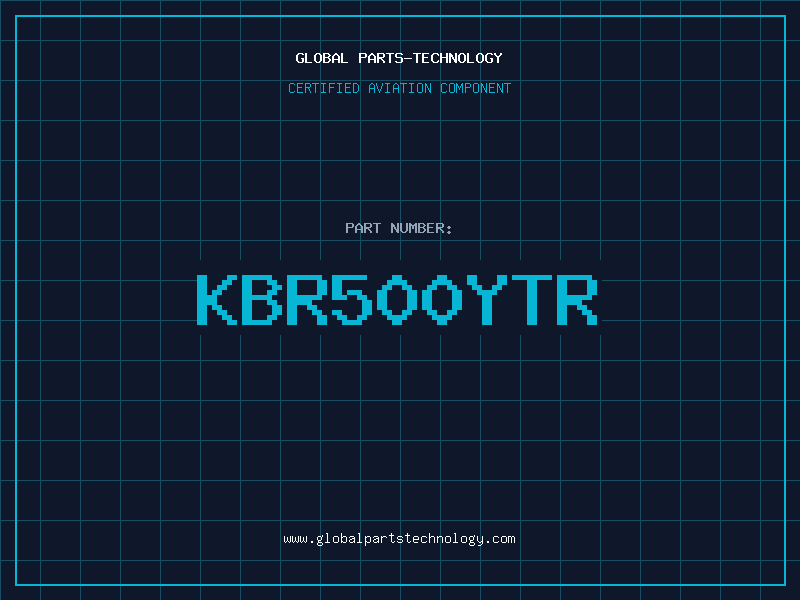 GLOBAL PARTS-TECHNOLOGY

CERTIFIED AVIATION COMPONENT

PART NUMBER:

KBR500YTR

www.globalpartstechnology.com