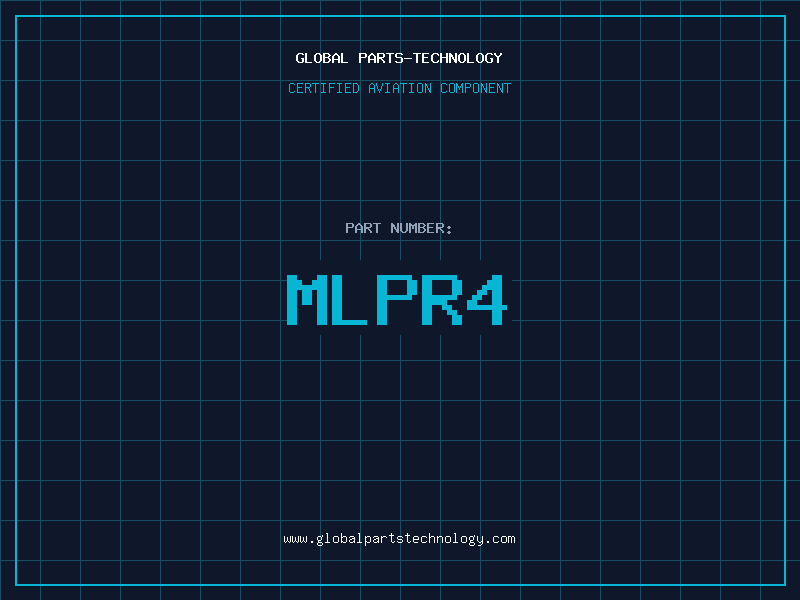 GLOBAL PARTS-TECHNOLOGY

CERTIFIED AVIATION COMPONENT

PART NUMBER:

MLPR4

www.globalpartstechnology.com