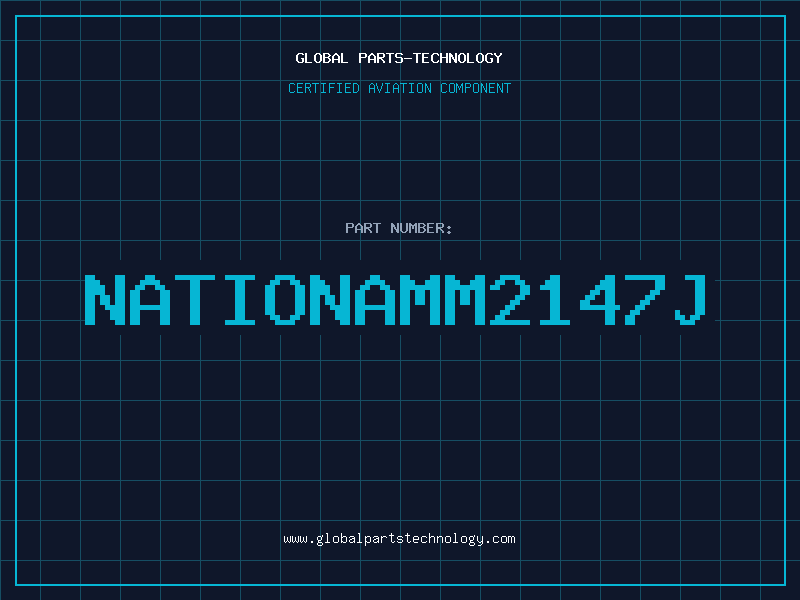 GLOBAL PARTS-TECHNOLOGY

CERTIFIED AVIATION COMPONENT

PART NUMBER:

NATIONAMM2147J

www.globalpartstechnology.com