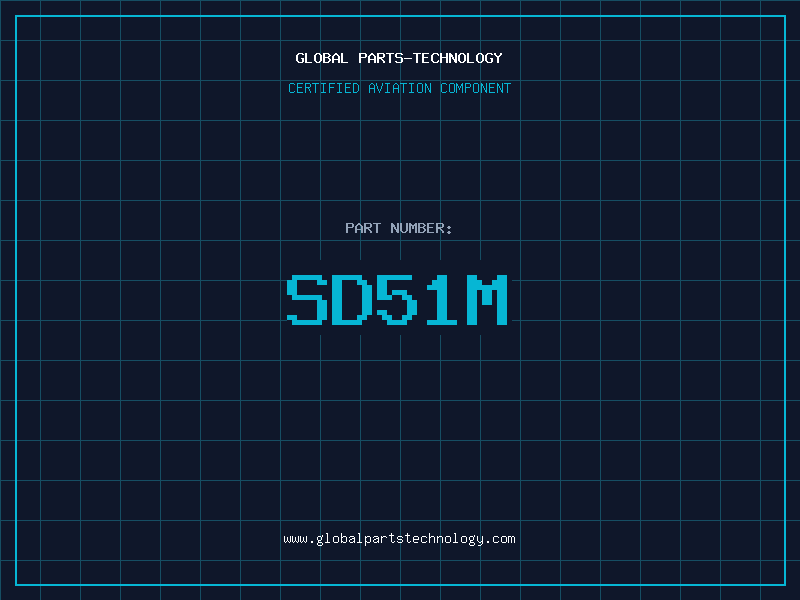 GLOBAL PARTS-TECHNOLOGY

CERTIFIED AVIATION COMPONENT

PART NUMBER:

SD51M

www.globalpartstechnology.com