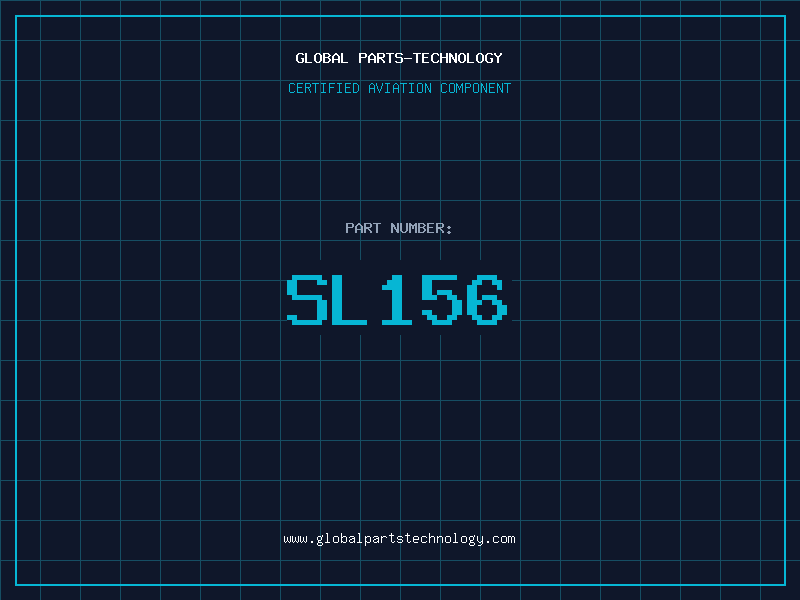 GLOBAL PARTS-TECHNOLOGY

CERTIFIED AVIATION COMPONENT

PART NUMBER:

SL156

www.globalpartstechnology.com