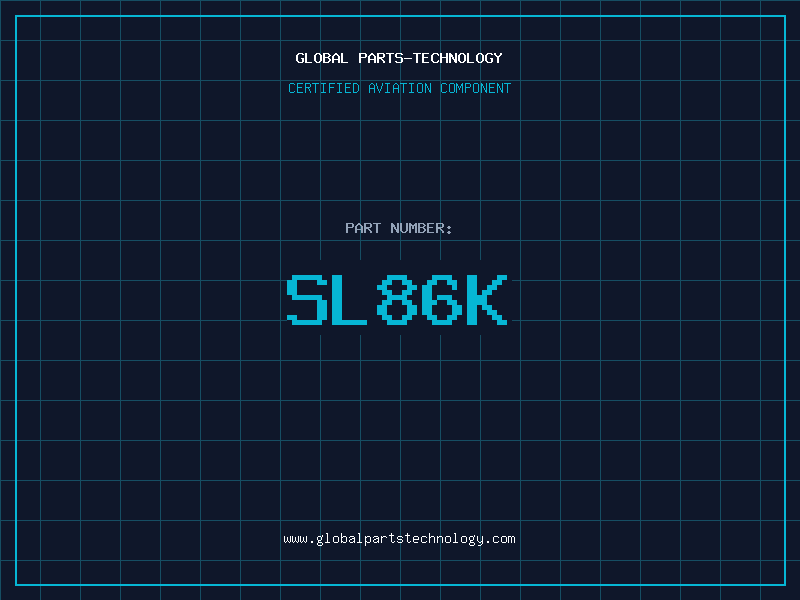 GLOBAL PARTS-TECHNOLOGY

CERTIFIED AVIATION COMPONENT

PART NUMBER:

SL86K

www.globalpartstechnology.com