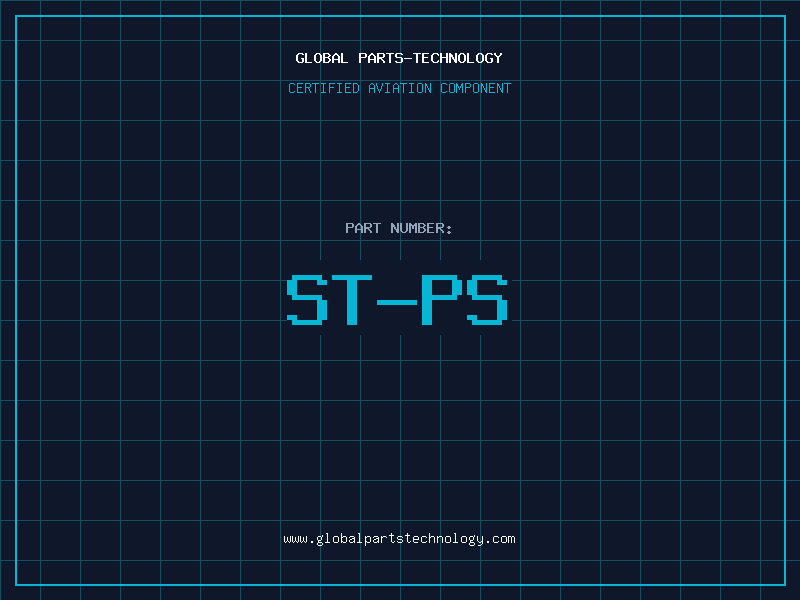 GLOBAL PARTS-TECHNOLOGY

CERTIFIED AVIATION COMPONENT

PART NUMBER:

ST-PS

www.globalpartstechnology.com