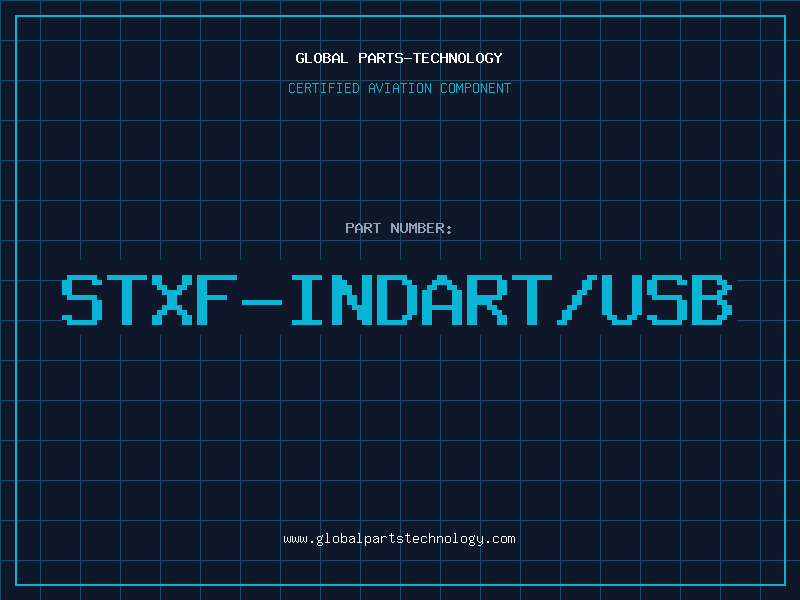 GLOBAL PARTS-TECHNOLOGY

CERTIFIED AVIATION COMPONENT

PART NUMBER:

STXF-INDART/USB

www.globalpartstechnology.com